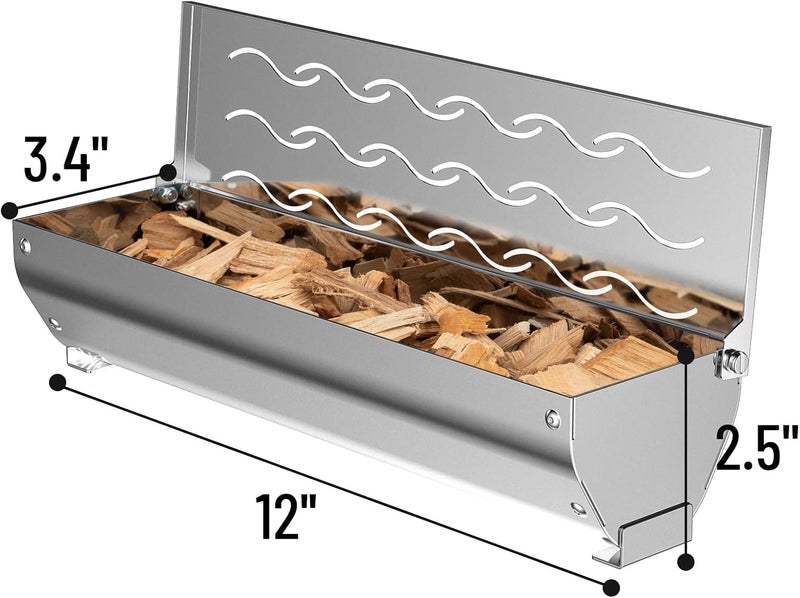 3.4"

2.5"

12"